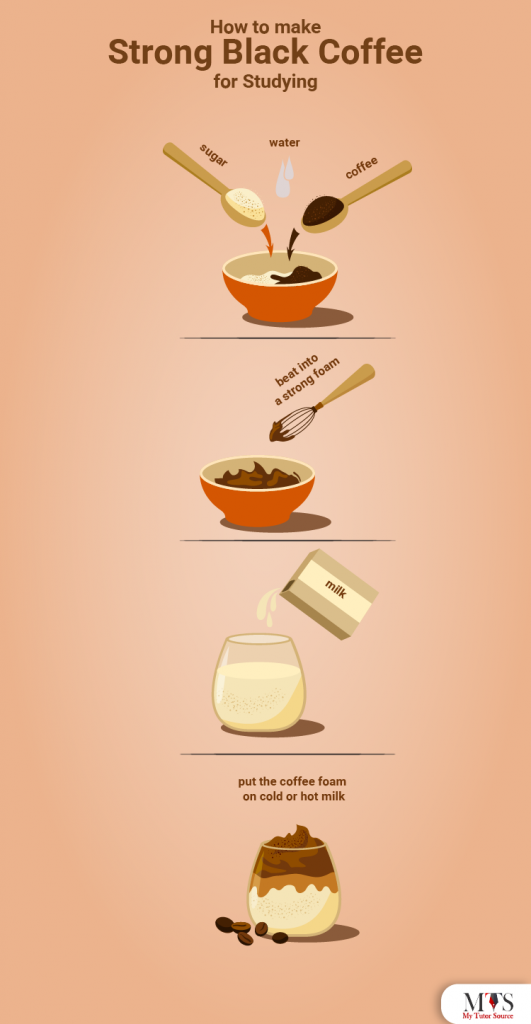 How to make
Strong Black Coffee
for Studying

sugar

water

coffee

beat into a strong foam

milk

put the coffee foam on cold or hot milk

MTS
My Tutor Source